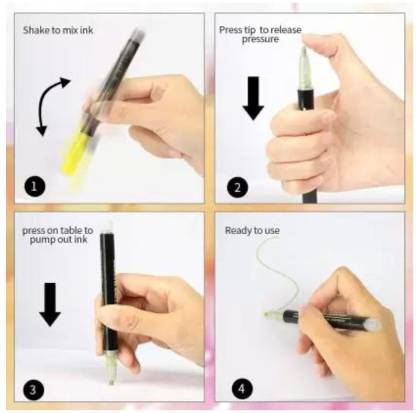 Shake to mix ink

1

Press tip to release pressure

2

press on table to pump out ink

3

Ready to use

4